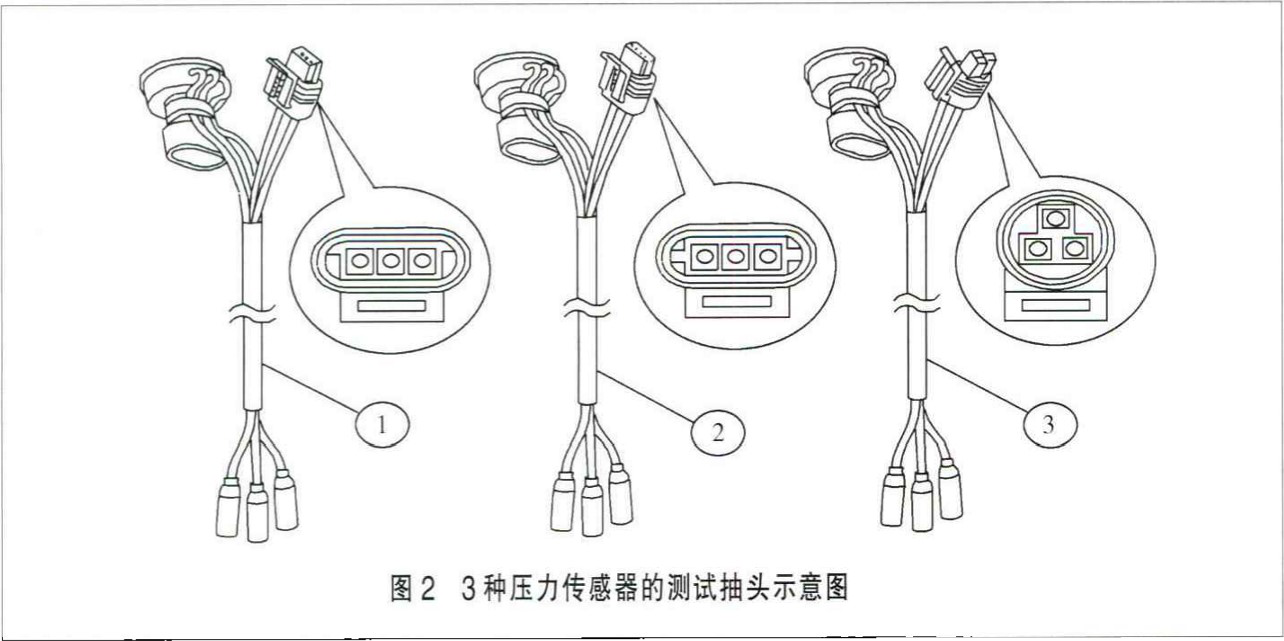 1

2

3

图 2　3 种压力传感器的测试抽头示意图