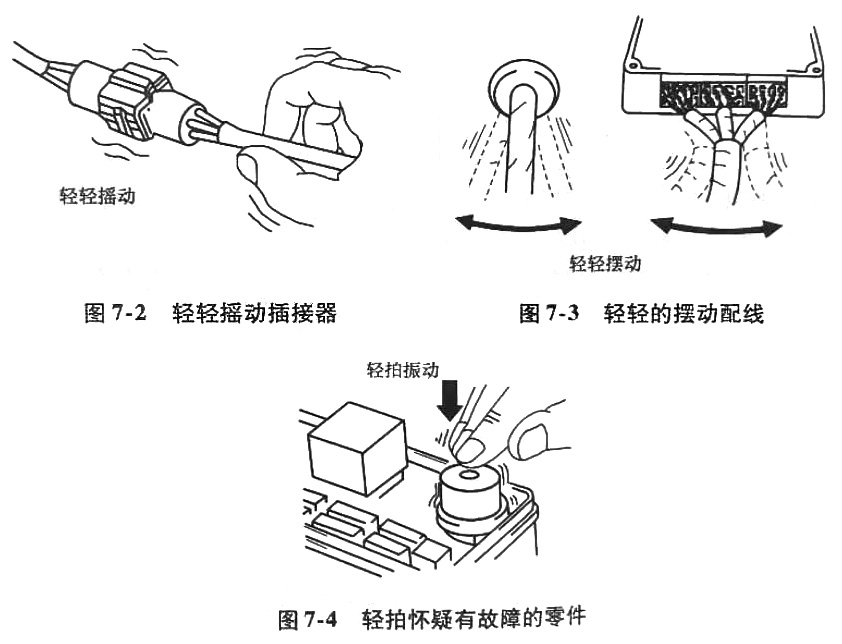 轻轻摇动

图 7-2　轻轻摇动插接器

轻轻摆动

图 7-3　轻轻的摆动配线

轻拍振动

图 7-4　轻拍怀疑有故障的零件